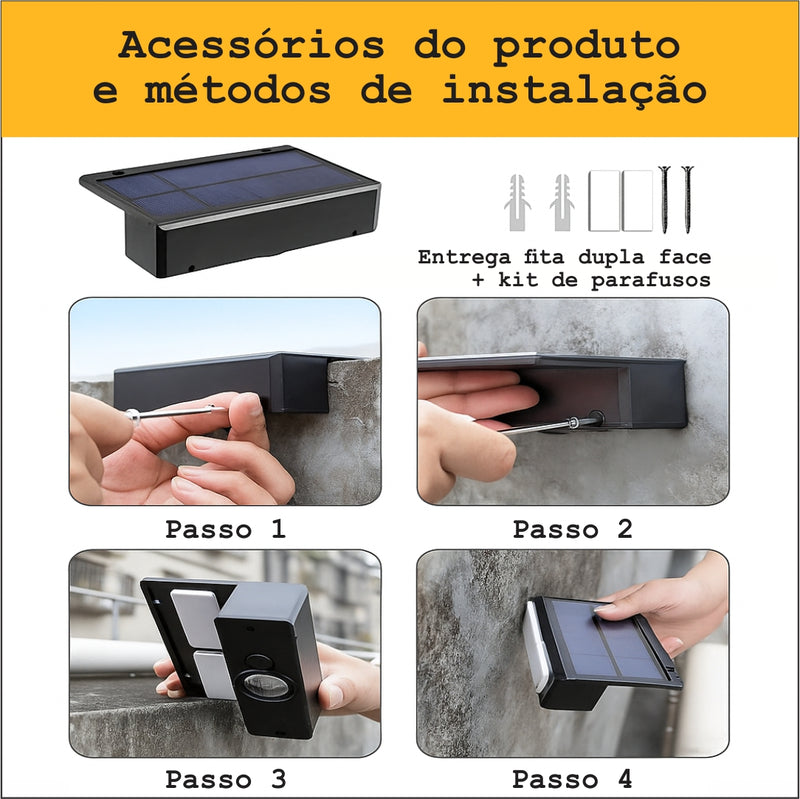 Acessórios do produto e métodos de instalação

Entrega fita dupla face + kit de parafusos

Passo 1

Passo 2

Passo 3

Passo 4