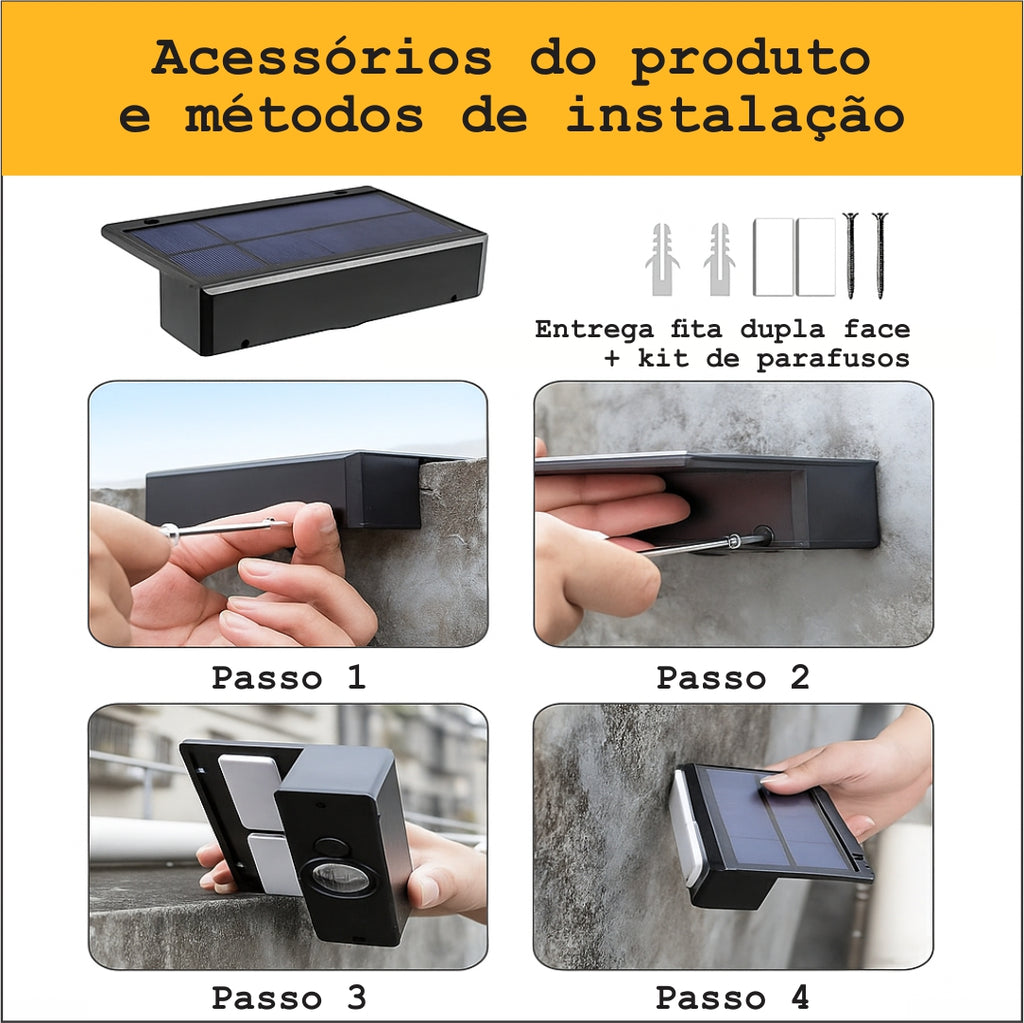 Acessórios do produto e métodos de instalação

Entrega fita dupla face + kit de parafusos

Passo 1

Passo 2

Passo 3

Passo 4